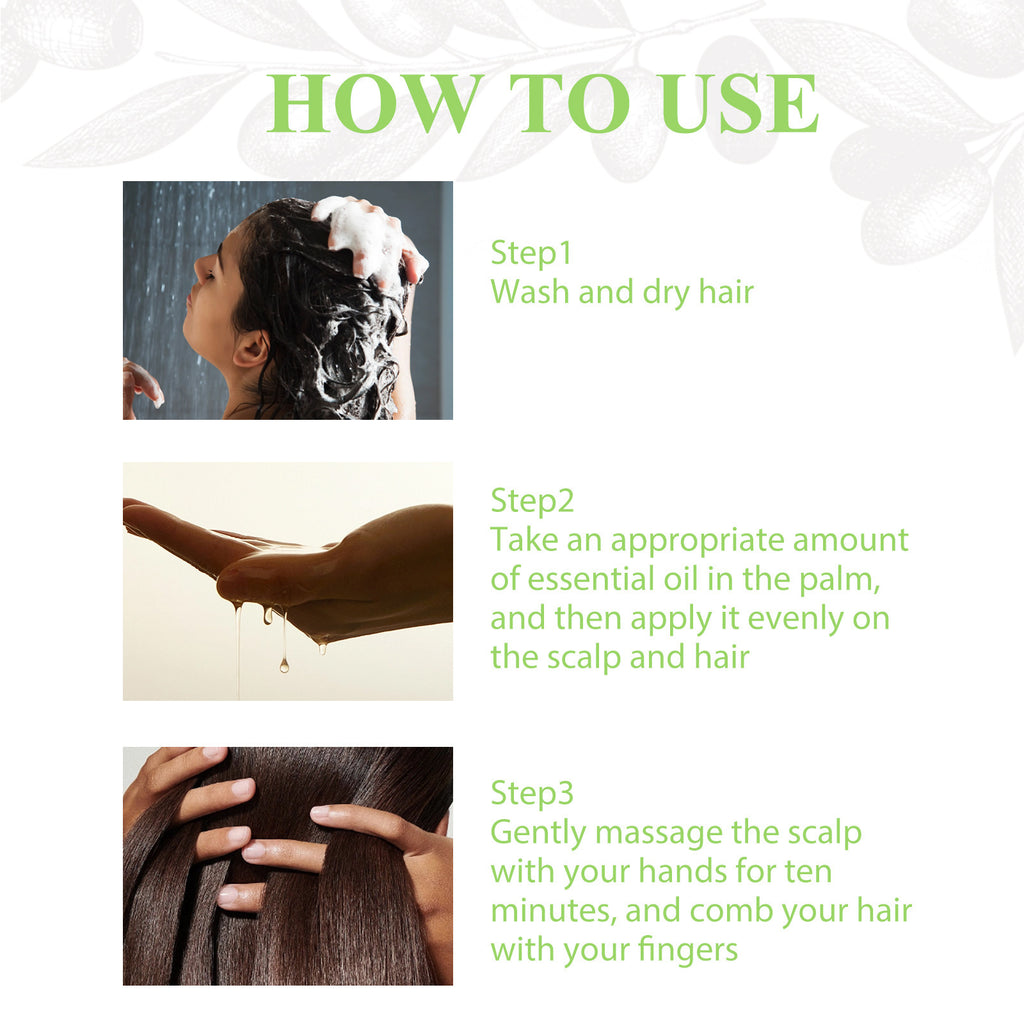 HOW TO USE

Step1
Wash and dry hair

Step2
Take an appropriate amount of essential oil in the palm, and then apply it evenly on the scalp and hair

Step3
Gently massage the scalp with your hands for ten minutes, and comb your hair with your fingers